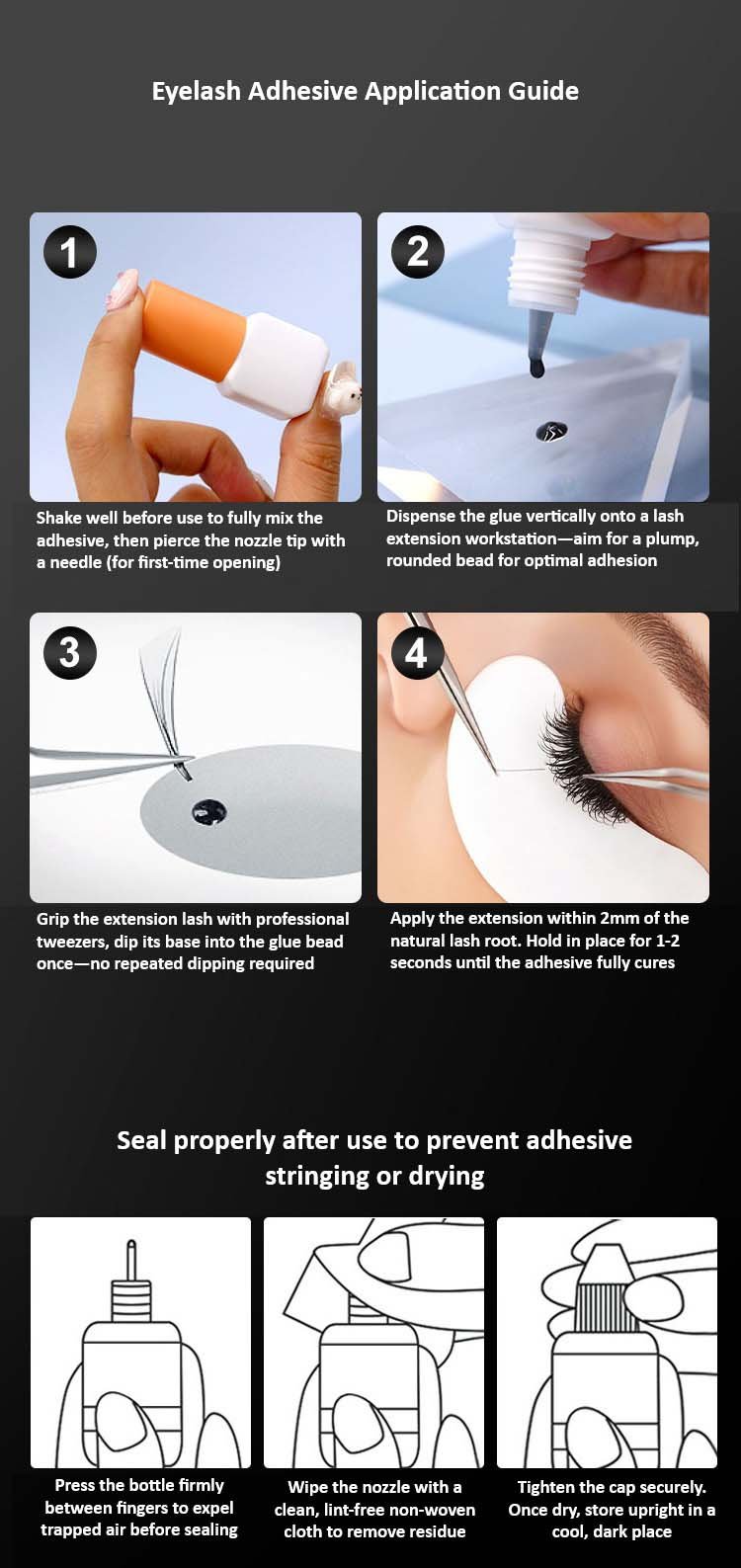 Eyelash Adhesive Application Guide

1

Shake well before use to fully mix the adhesive, then pierce the nozzle tip with a needle (for first-time opening)

2

Dispense the glue vertically onto a lash extension workstation—aim for a plump, rounded bead for optimal adhesion

3

Grip the extension lash with professional tweezers, dip its base into the glue bead once—no repeated dipping required

4

Apply the extension within 2mm of the natural lash root. Hold in place for 1-2 seconds until the adhesive fully cures

Seal properly after use to prevent adhesive stringing or drying

Press the bottle firmly between fingers to expel trapped air before sealing

Wipe the nozzle with a clean, lint-free non-woven cloth to remove residue

Tighten the cap securely. Once dry, store upright in a cool, dark place