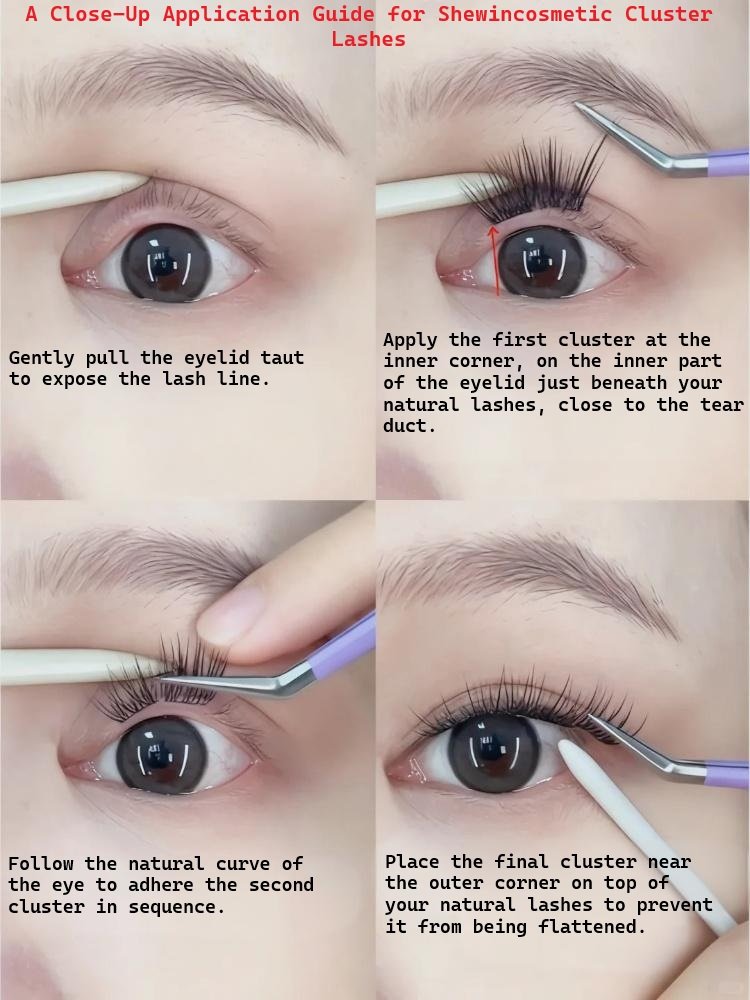 A Close-Up Application Guide for Shewincosmetic Cluster Lashes

Gently pull the eyelid taut to expose the lash line.

Apply the first cluster at the inner corner, on the inner part of the eyelid just beneath your natural lashes, close to the tear duct.

Follow the natural curve of the eye to adhere the second cluster in sequence.

Place the final cluster near the outer corner on top of your natural lashes to prevent it from being flattened.